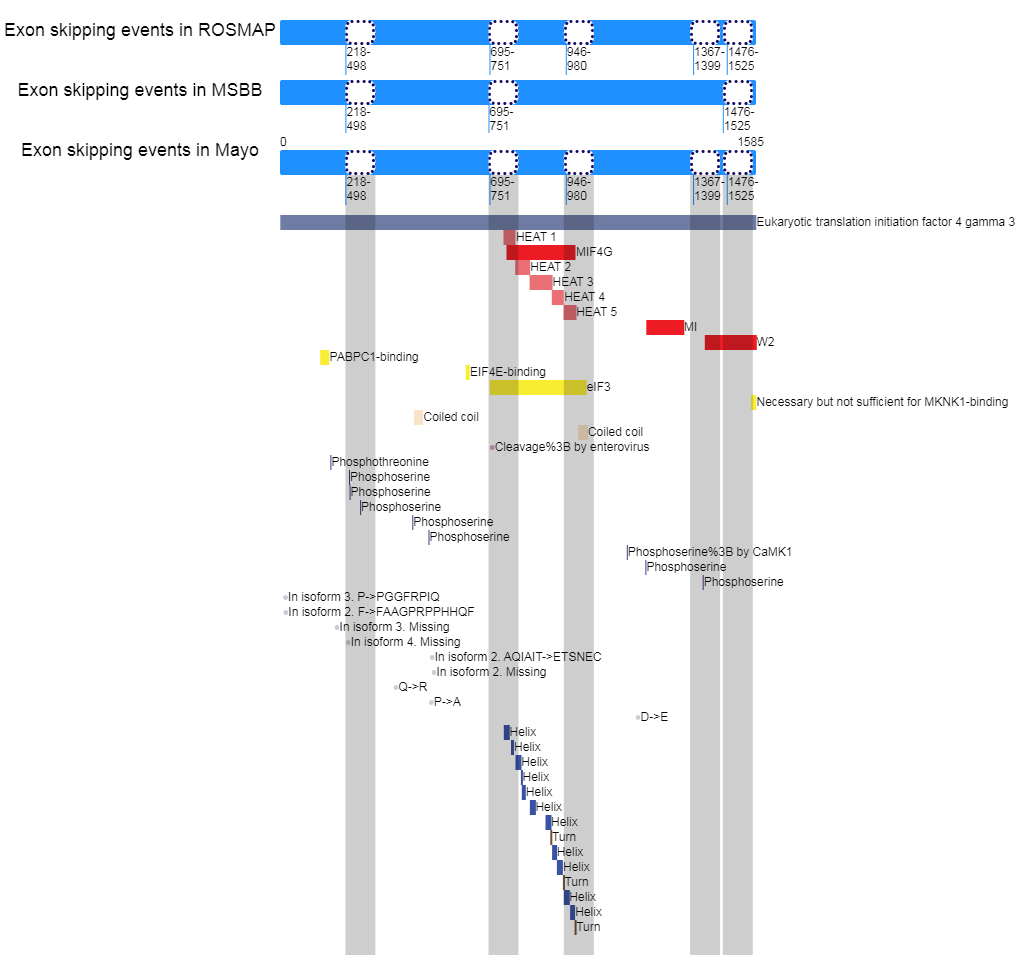 Exon skipping events in ROSMAP
218-498
695-751
946-980
1367-1399
1476-1525

Exon skipping events in MSBB
218-498
695-751
1476-1525

Exon skipping events in Mayo
0
1585
218-498
695-751
946-980
1367-1399
1476-1525

Eukaryotic translation initiation factor 4 gamma 3
HEAT 1
MIF4G
HEAT 2
HEAT 3
HEAT 4
HEAT 5
MI
W2
PABPC1-binding
EIF4E-binding
eIF3
Necessary but not sufficient for MKNK1-binding
Coiled coil
Coiled coil
Cleavage%3B by enterovirus
Phosphothreonine
Phosphoserine
Phosphoserine
Phosphoserine
Phosphoserine
Phosphoserine
Phosphoserine%3B by CaMK1
Phosphoserine
Phosphoserine
In isoform 3. P->PGGFRPIQ
In isoform 2. F->FAAGPRPPHHQF
In isoform 3. Missing
In isoform 4. Missing
In isoform 2. AQIAIT->ETSNEC
In isoform 2. Missing
Q->R
P->A
D->E
Helix
Helix
Helix
Helix
Helix
Helix
Helix
Turn
Helix
Helix
Turn
Helix
Helix
Turn